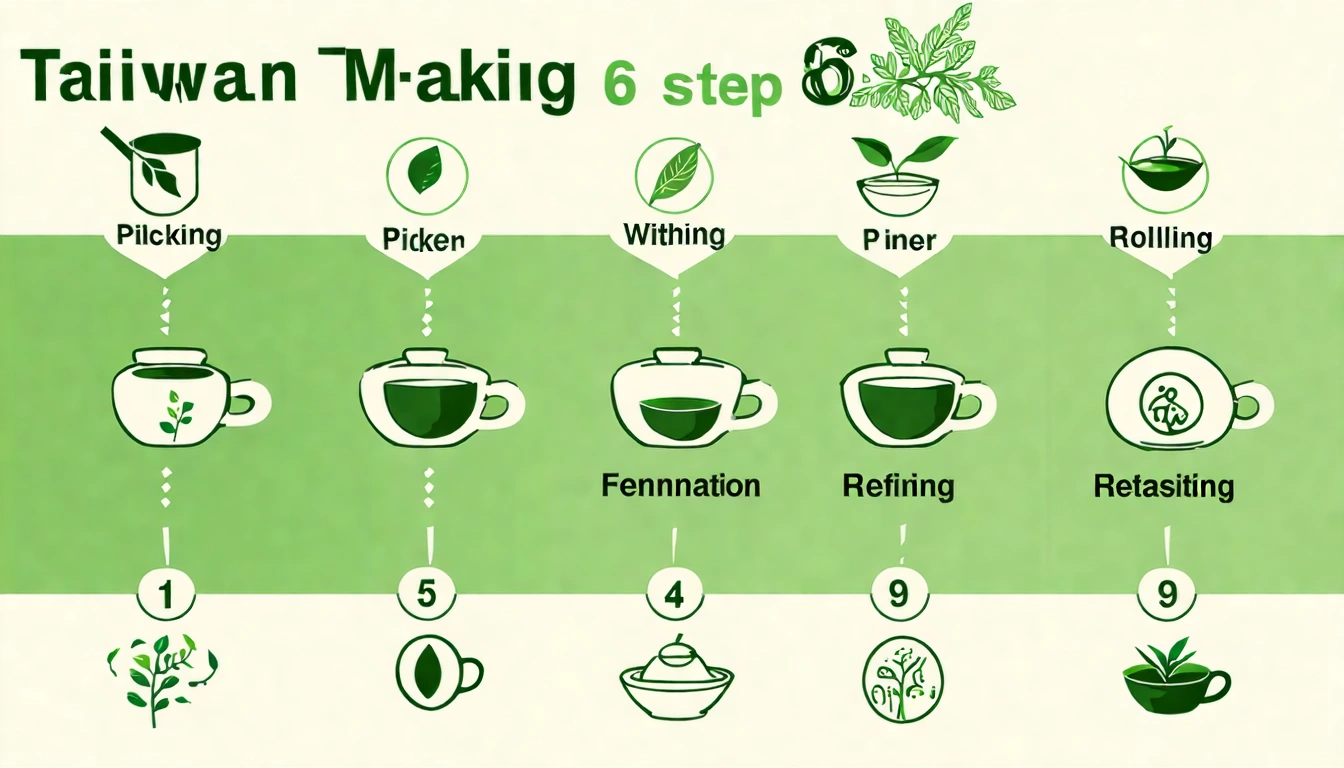 Taiiwan M-akiig 6 step

Pilcking

Picken

Withing

Piner

Rollling

Fennnation

Refiring

Retasiting

1

5

4

9

9